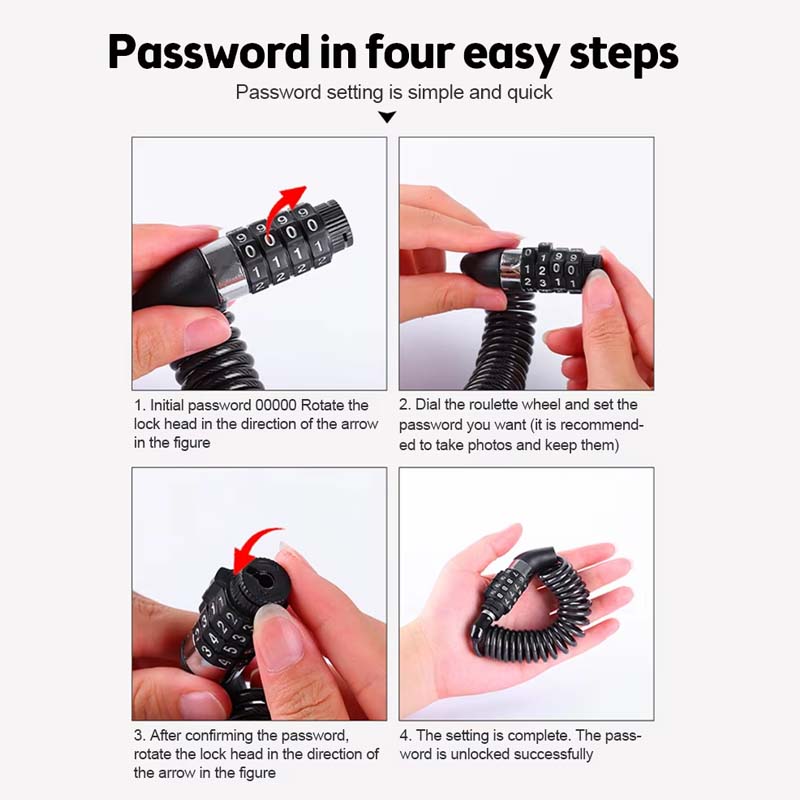 Password in four easy steps

Password setting is simple and quick

1. Initial password 00000 Rotate the lock head in the direction of the arrow in the figure

2. Dial the roulette wheel and set the password you want (it is recommended to take photos and keep them)

3. After confirming the password, rotate the lock head in the direction of the arrow in the figure

4. The setting is complete. The password is unlocked successfully